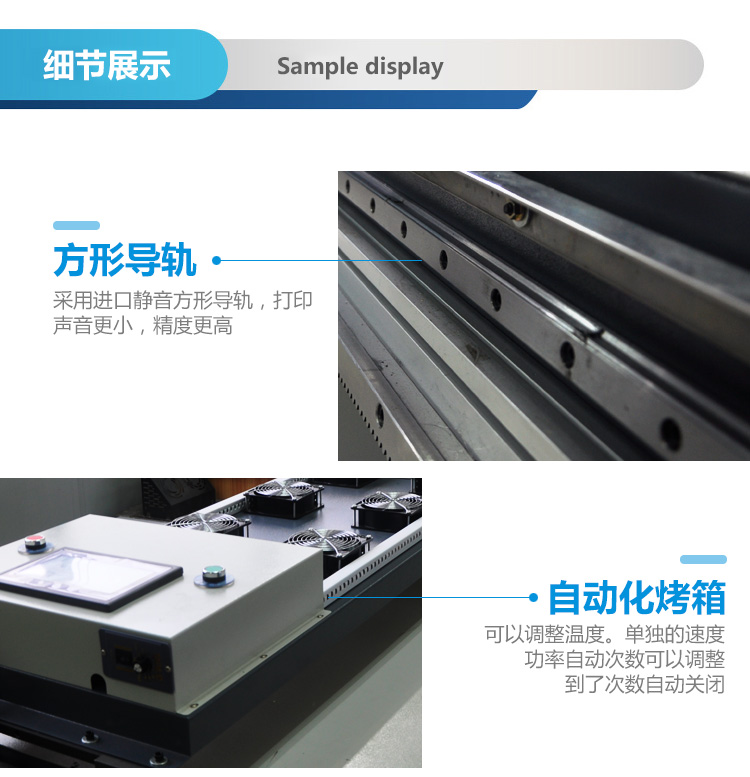 细节展示
Sample display

方形导轨
采用进口静音方形导轨，打印声音更小，精度更高

自动化烤箱
可以调整温度。单独的速度功率自动次数可以调整到了次数自动关闭